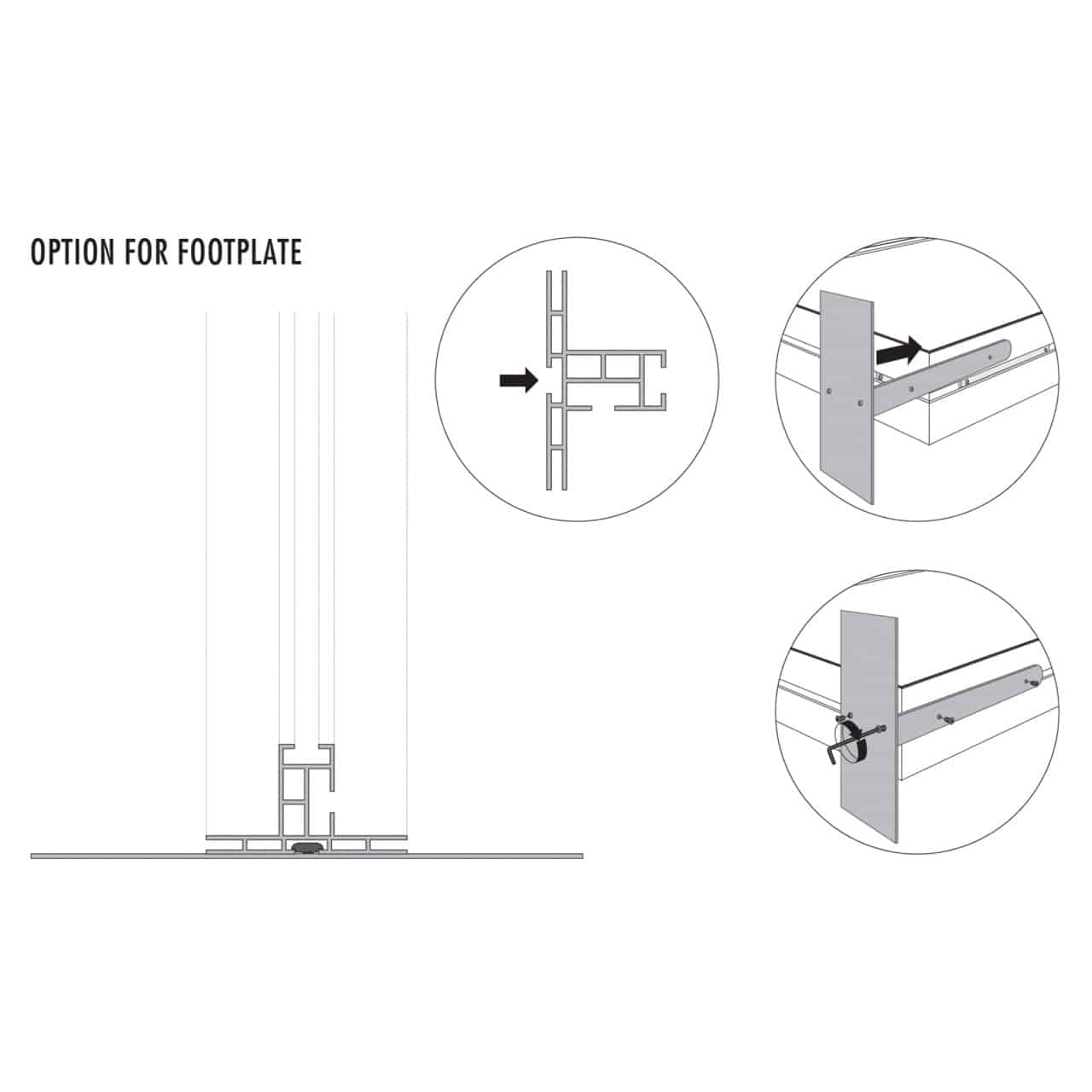 OPTION FOR FOOTPLATE